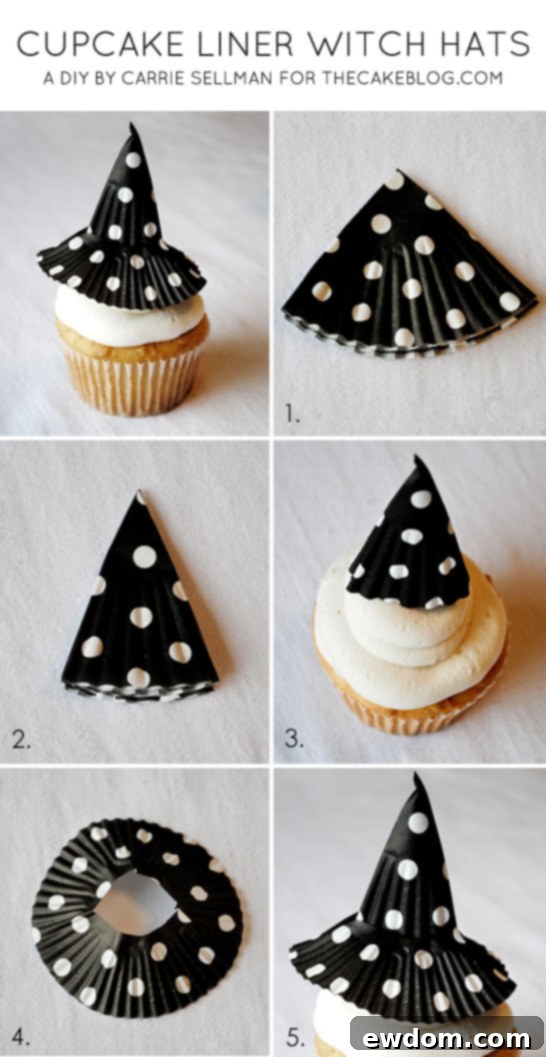 CUPCAKE LINER WITCH HATS
A DIY BY CARRIE SELLMAN FOR THECAKEBLOG.COM

1.

2.

3.

4.

5.

ewdom.com